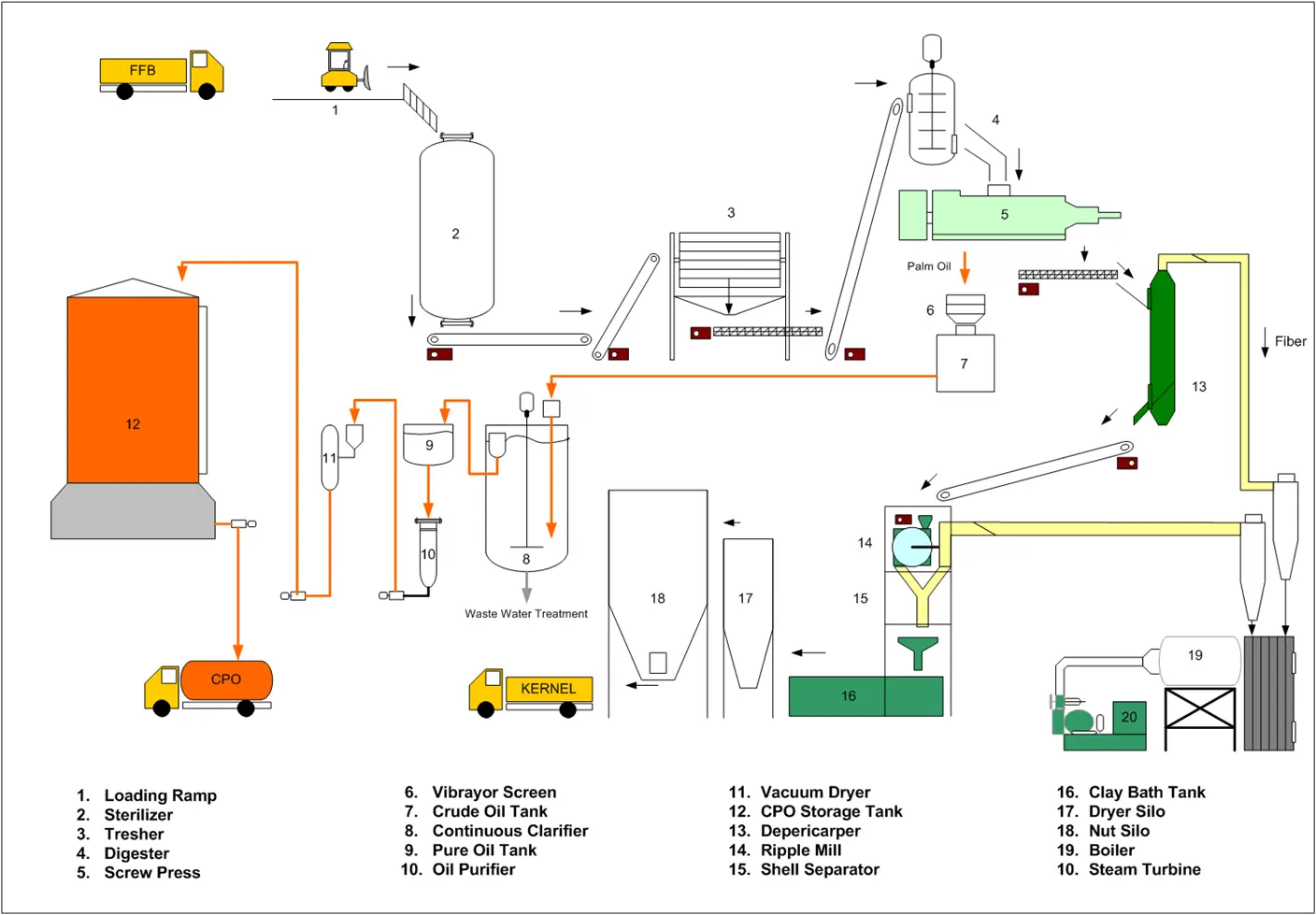 FFB

1

2

3

4

5

Palm Oil

6

7

Fiber

13

12

11

9

10

8

Waste Water Treatment

18

17

14

15

16

19

20

CPO

KERNEL

1. Loading Ramp
2. Sterilizer
3. Tresher
4. Digester
5. Screw Press

6. Vibrayor Screen
7. Crude Oil Tank
8. Continuous Clarifier
9. Pure Oil Tank
10. Oil Purifier

11. Vacuum Dryer
12. CPO Storage Tank
13. Depericarper
14. Ripple Mill
15. Shell Separator

16. Clay Bath Tank
17. Dryer Silo
18. Nut Silo
19. Boiler
10. Steam Turbine